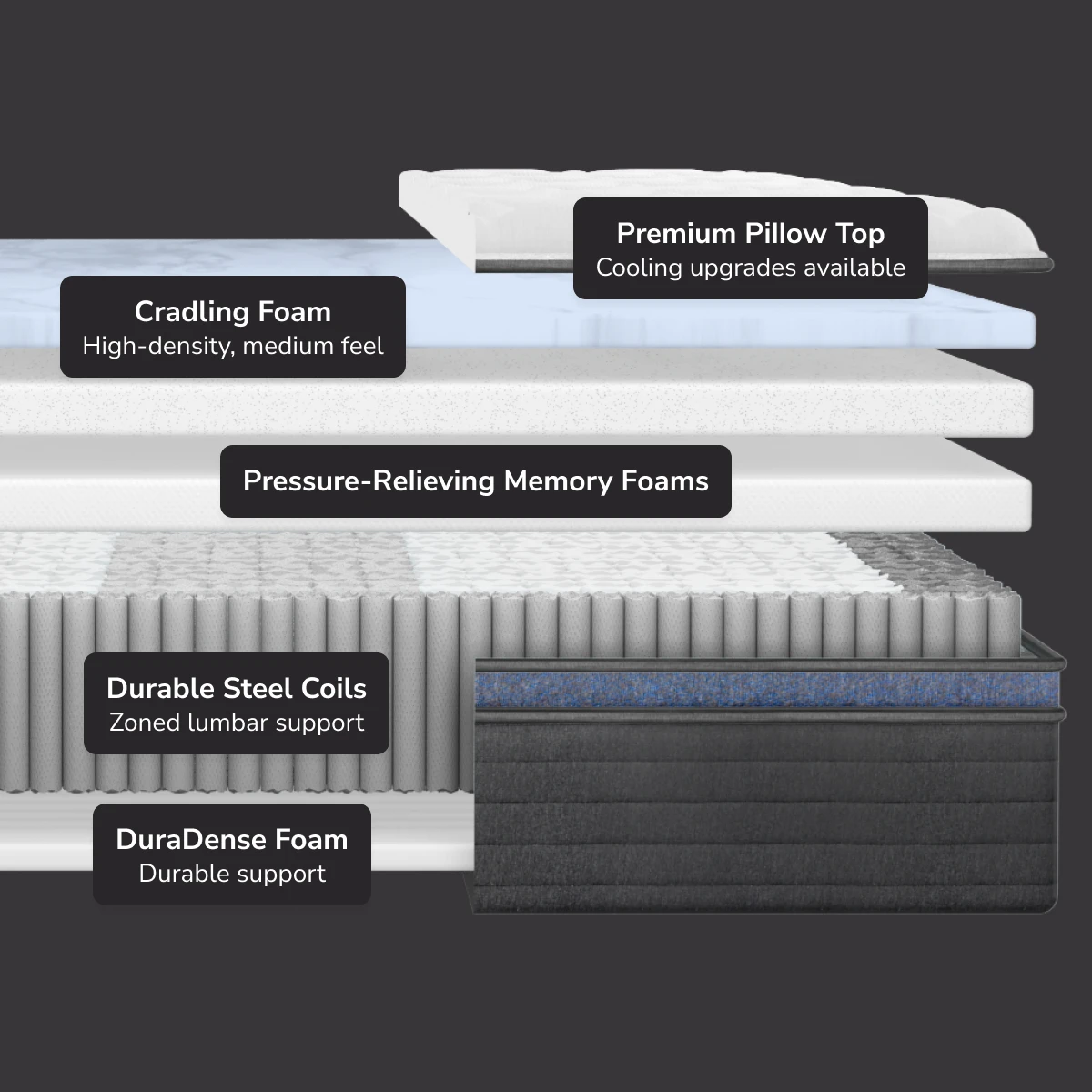 Premium Pillow Top
Cooling upgrades available

Cradling Foam
High-density, medium feel

Pressure-Relieving Memory Foams

Durable Steel Coils
Zoned lumbar support

DuraDense Foam
Durable support