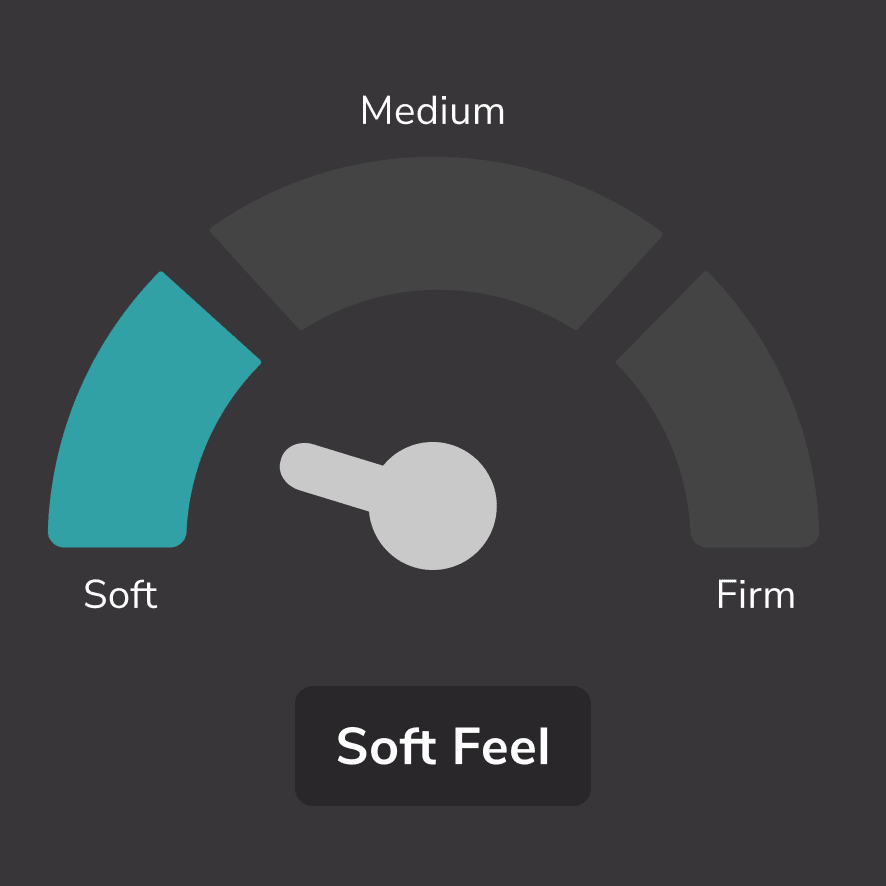 Medium

Soft

Firm

Soft Feel