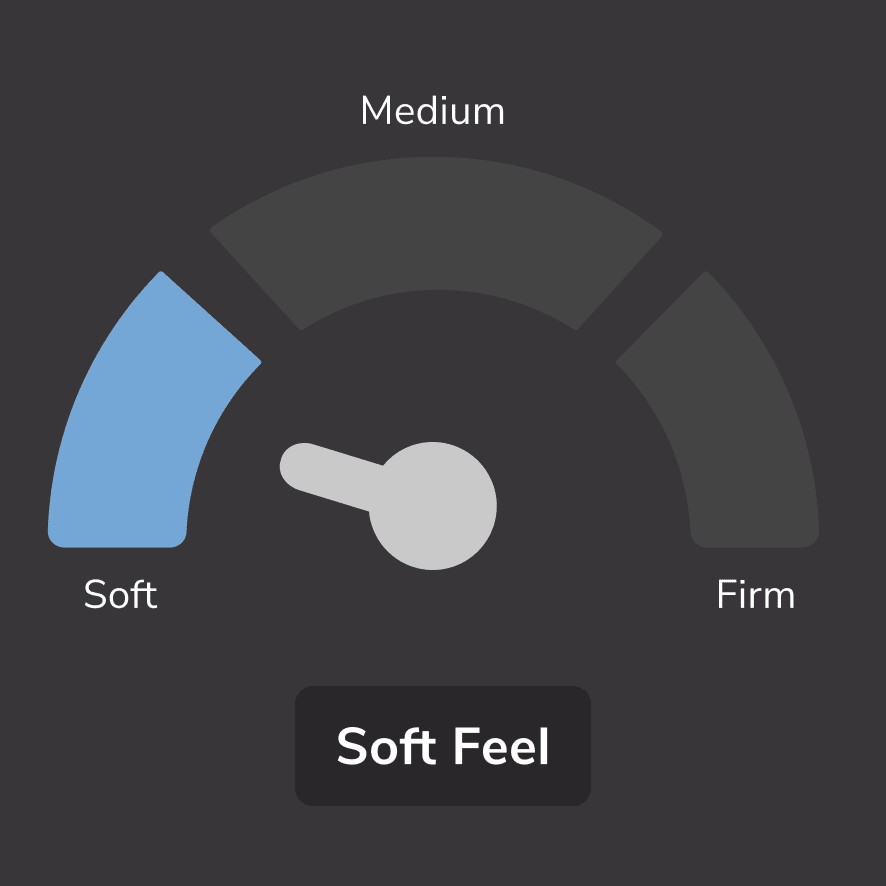 Medium

Soft

Firm

Soft Feel