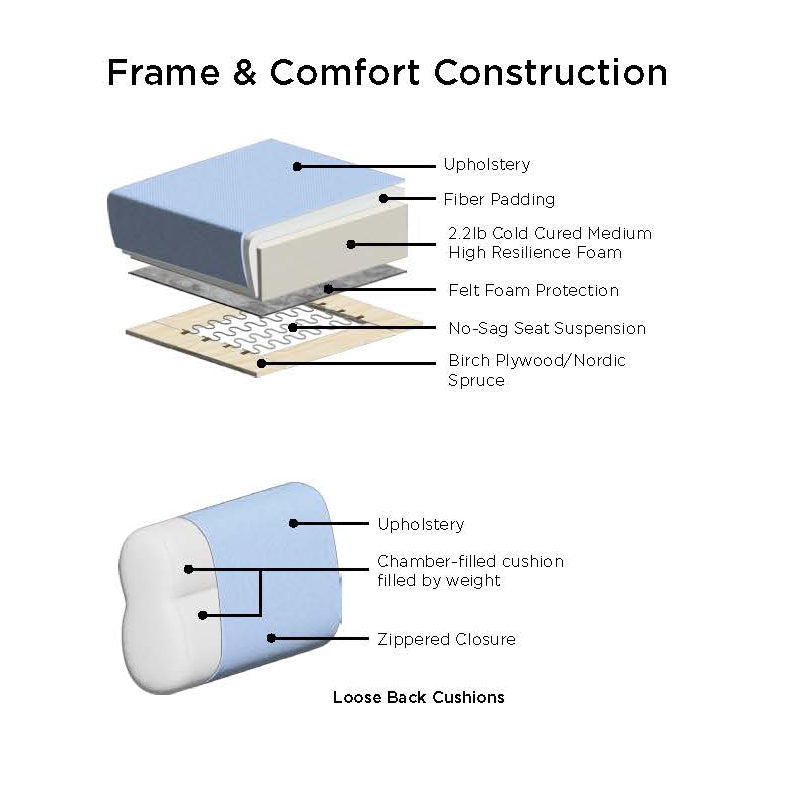 Frame & Comfort Construction

Upholstery

Fiber Padding

2.2lb Cold Cured Medium High Resilience Foam

Felt Foam Protection

No-Sag Seat Suspension

Birch Plywood/Nordic Spruce

Upholstery

Chamber-filled cushion filled by weight

Zippered Closure

Loose Back Cushions